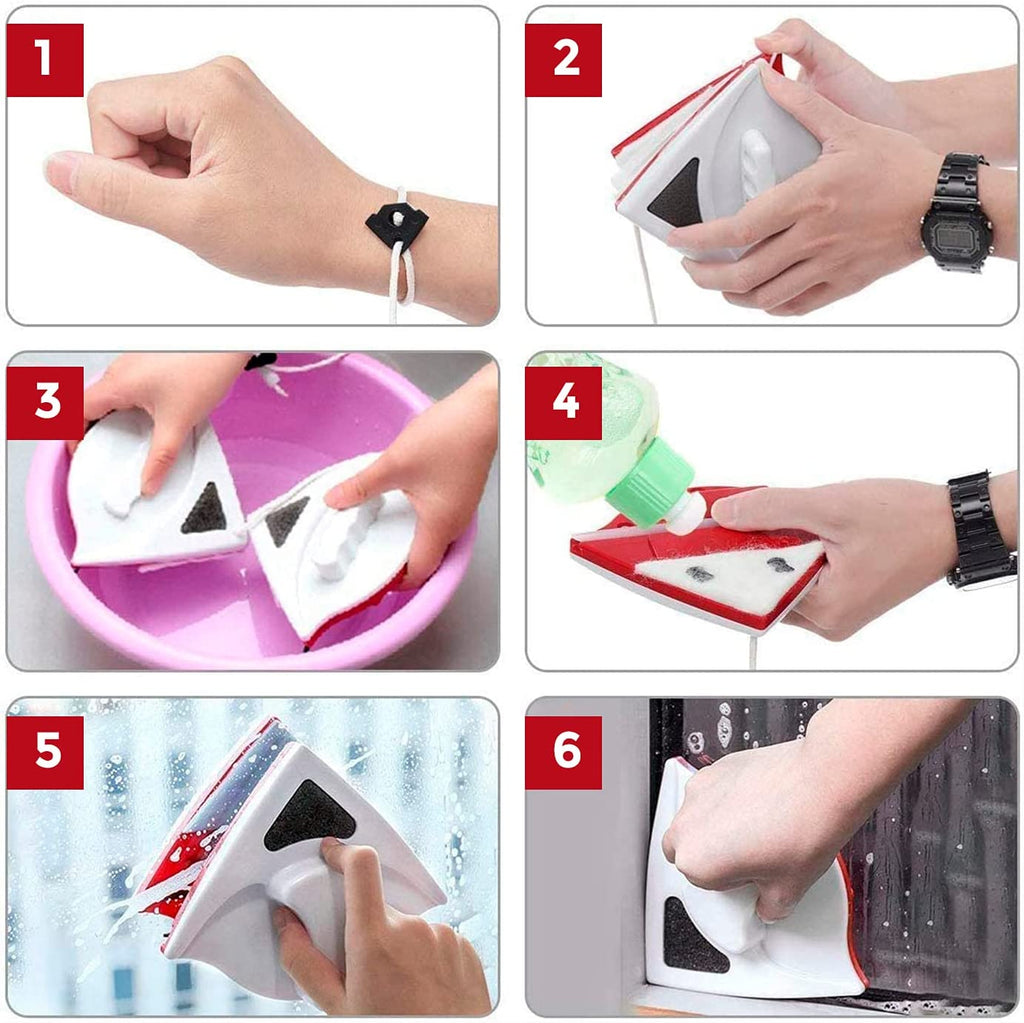 1

2

3

4

5

6