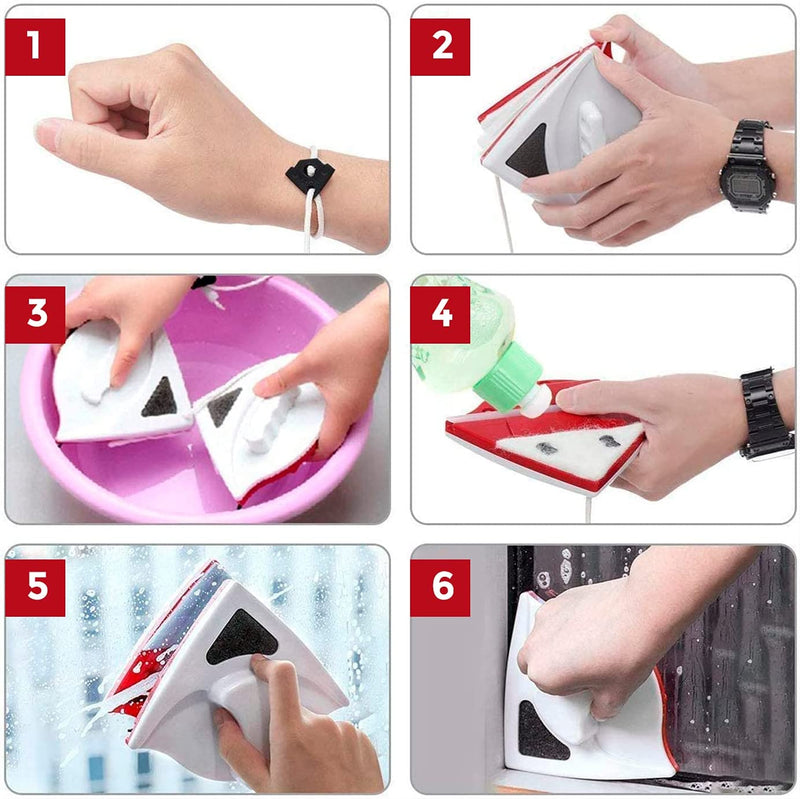 1

2

3

4

5

6